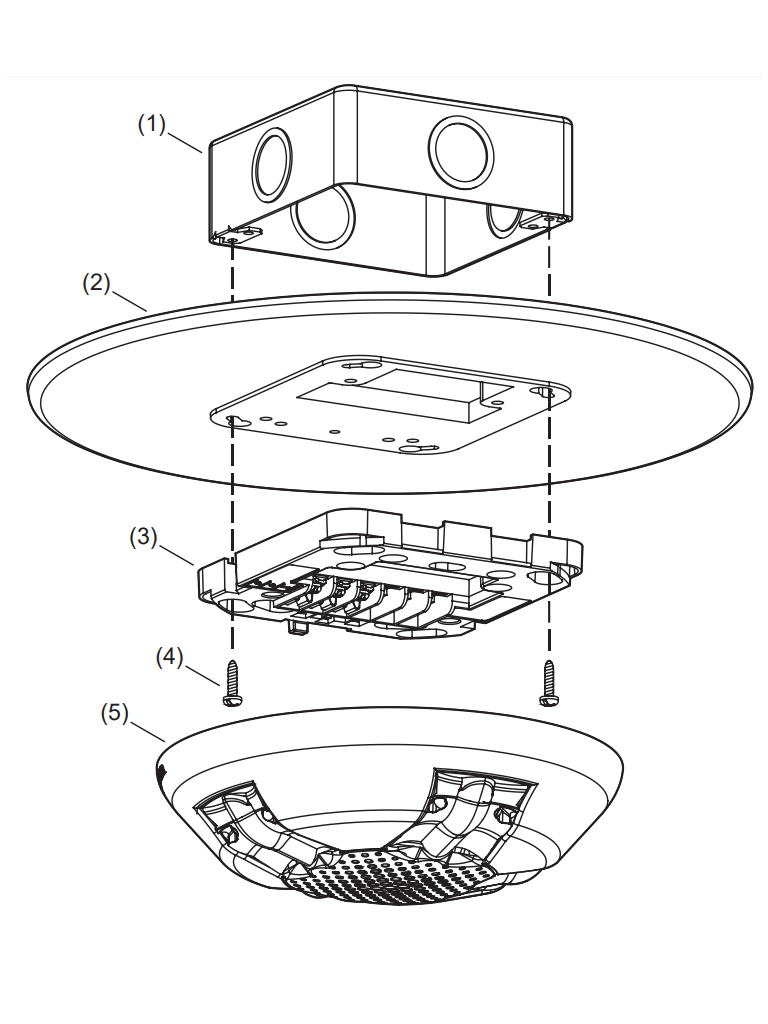 (1)
(2)
(3)
(4)
(5)