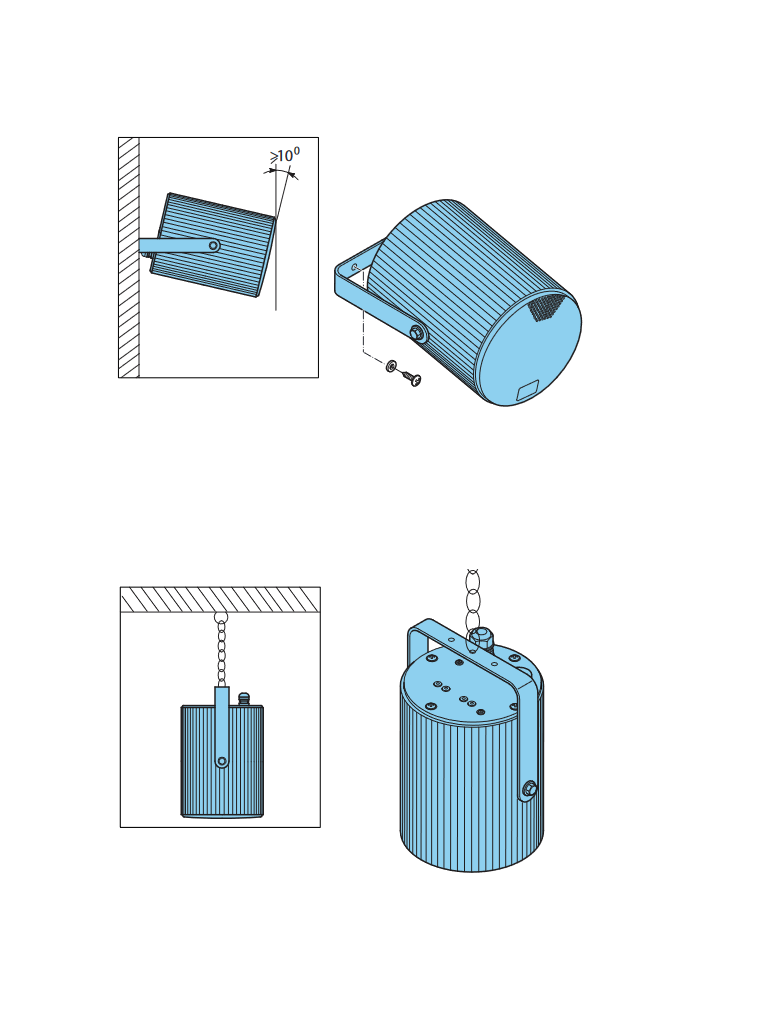 $\geqslant 10^0$