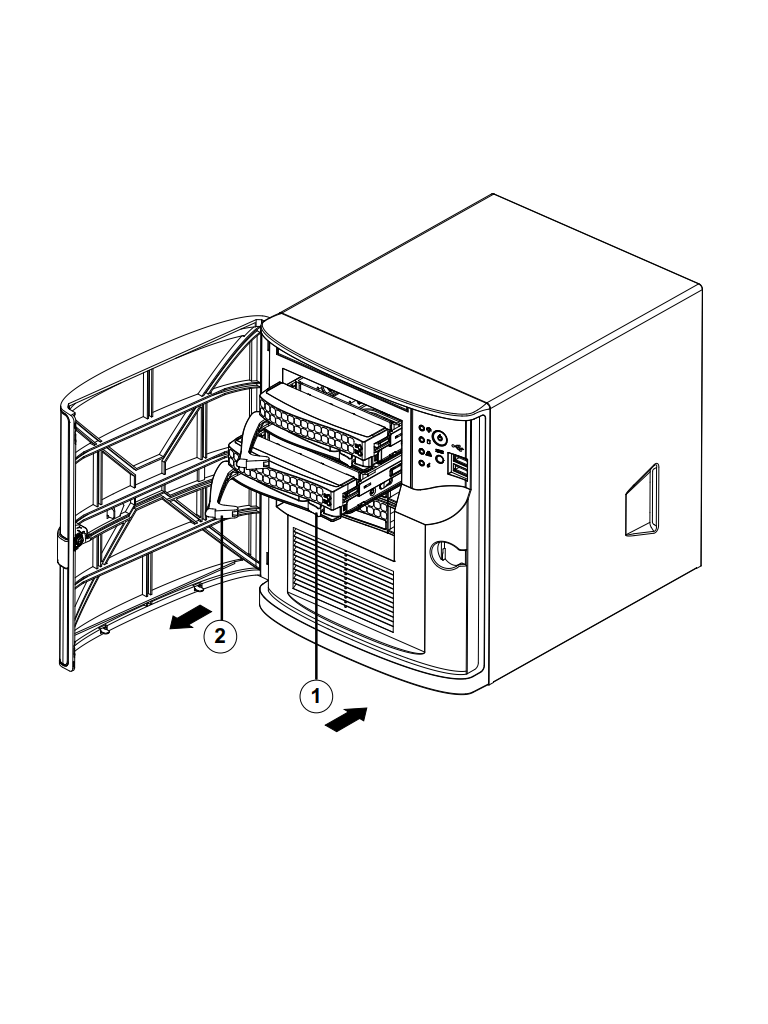 2

1