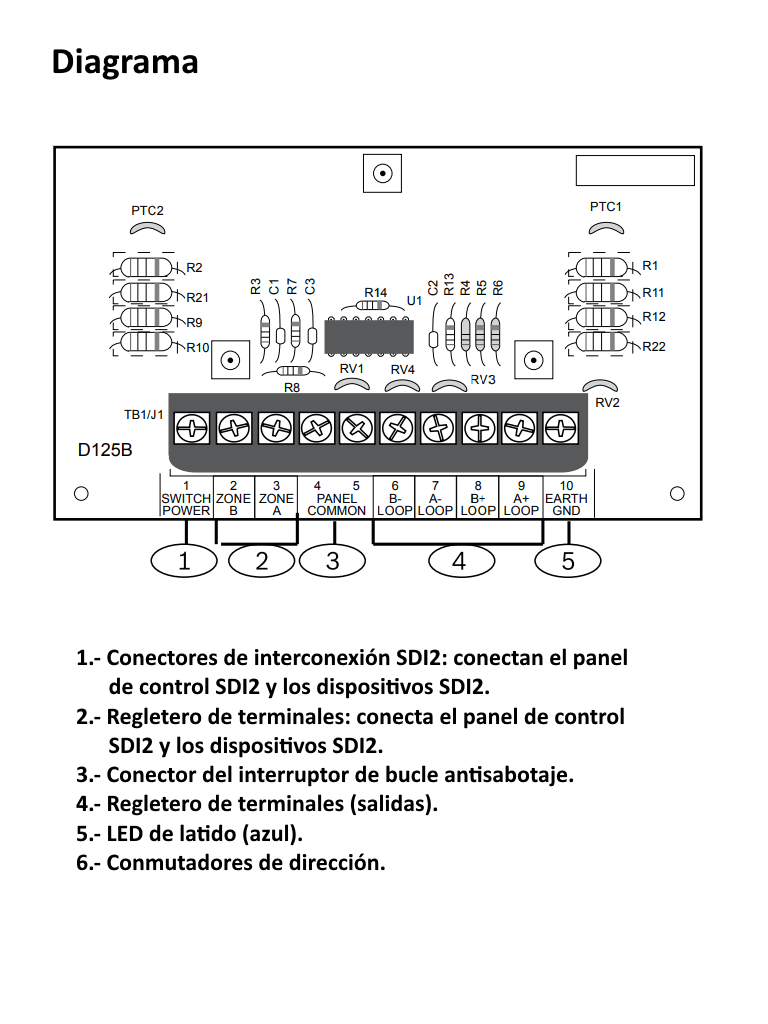 Diagrama

PTC2
PTC1
R2
R21
R9
R10
R3
C1
R7
C3
R14
U1
C2
R13
R4
R5
R6
R1
R11
R12
R22
R8
RV1
RV4
RV3
RV2
TB1/J1
D125B

| 1 | 2 | 3 | 4 5 | 6 | 7 | 8 | 9 | 10 |
|---|---|---|---|---|---|---|---|---|
| SWITCH POWER | ZONE B | ZONE A | PANEL COMMON | B- LOOP | A- LOOP | B+ LOOP | A+ LOOP | EARTH GND |

1
2
3
4
5

1.- Conectores de interconexión SDI2: conectan el panel de control SDI2 y los dispositivos SDI2.
2.- Regletero de terminales: conecta el panel de control SDI2 y los dispositivos SDI2.
3.- Conector del interruptor de bucle antisabotaje.
4.- Regletero de terminales (salidas).
5.- LED de latido (azul).
6.- Conmutadores de dirección.