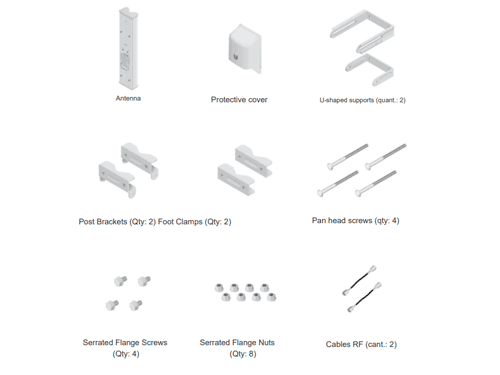 Antenna

Protective cover

U-shaped supports (quant.: 2)

Post Brackets (Qty: 2) Foot Clamps (Qty: 2)

Pan head screws (qty: 4)

Serrated Flange Screws (Qty: 4)

Serrated Flange Nuts (Qty: 8)

Cables RF (cant.: 2)