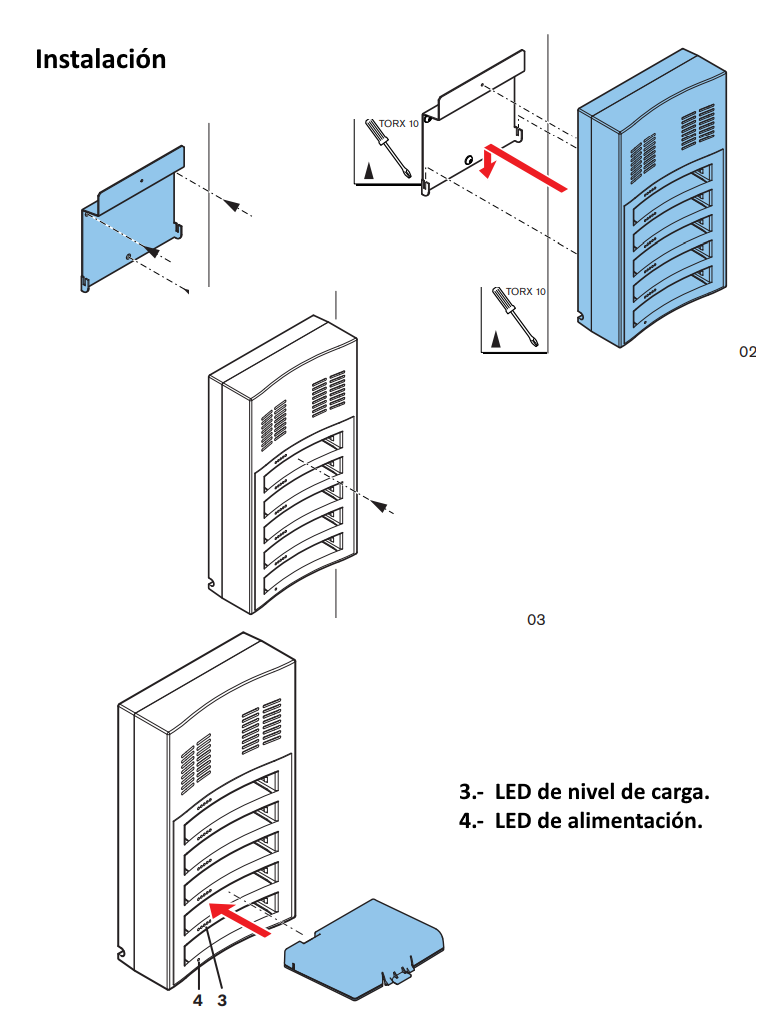 Instalación

TORX 10

TORX 10

02

03

3.- LED de nivel de carga.
4.- LED de alimentación.

4 3