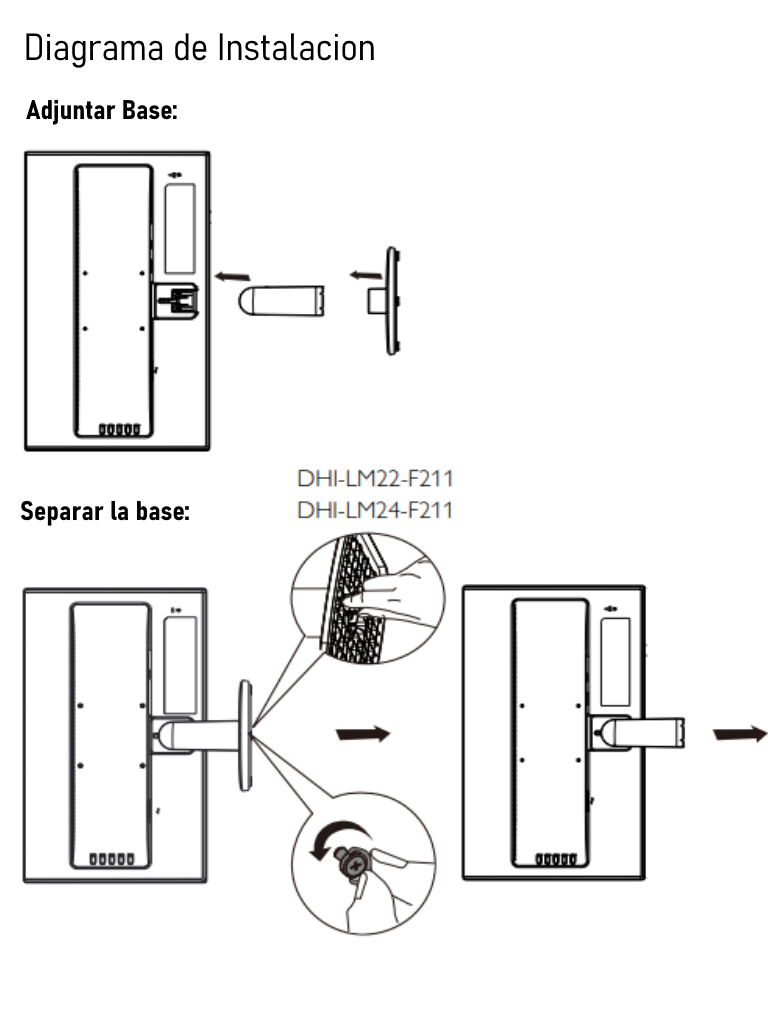 Diagrama de Instalacion

Adjuntar Base:

DHI-LM22-F211
DHI-LM24-F211

Separar la base: