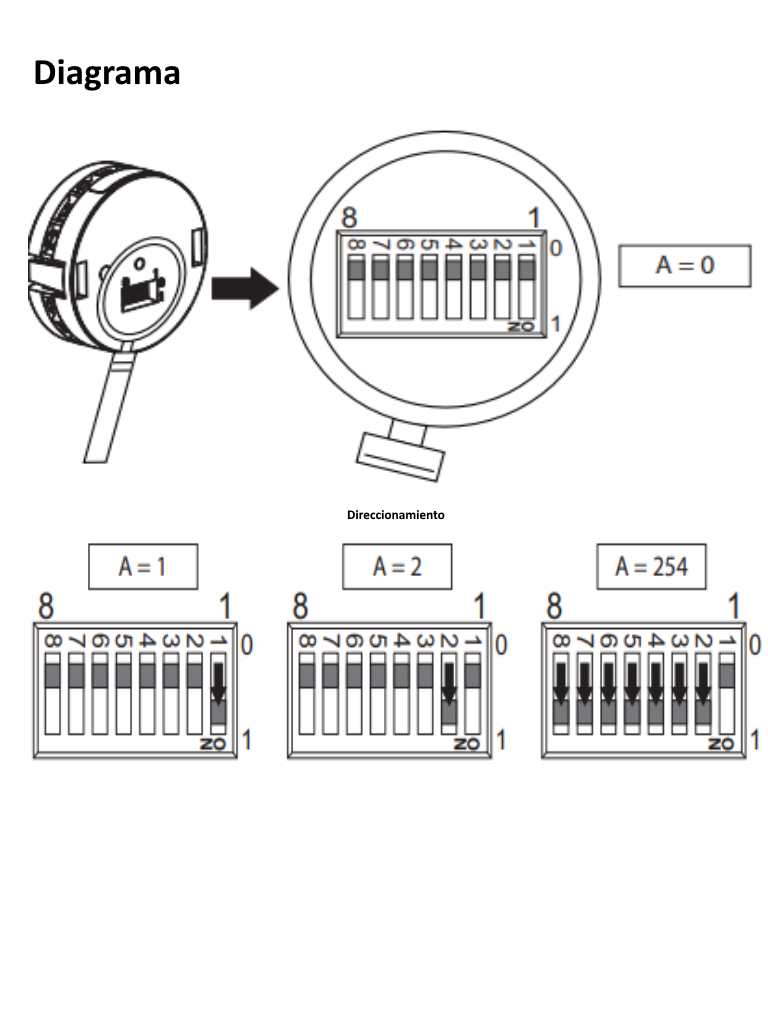 Diagrama

8 1
8 7 6 5 4 3 2 1 0
ON 1

A = 0

Direccionamiento

A = 1
8 1
8 7 6 5 4 3 2 1 0
ON 1

A = 2
8 1
8 7 6 5 4 3 2 1 0
ON 1

A = 254
8 1
8 7 6 5 4 3 2 1 0
ON 1