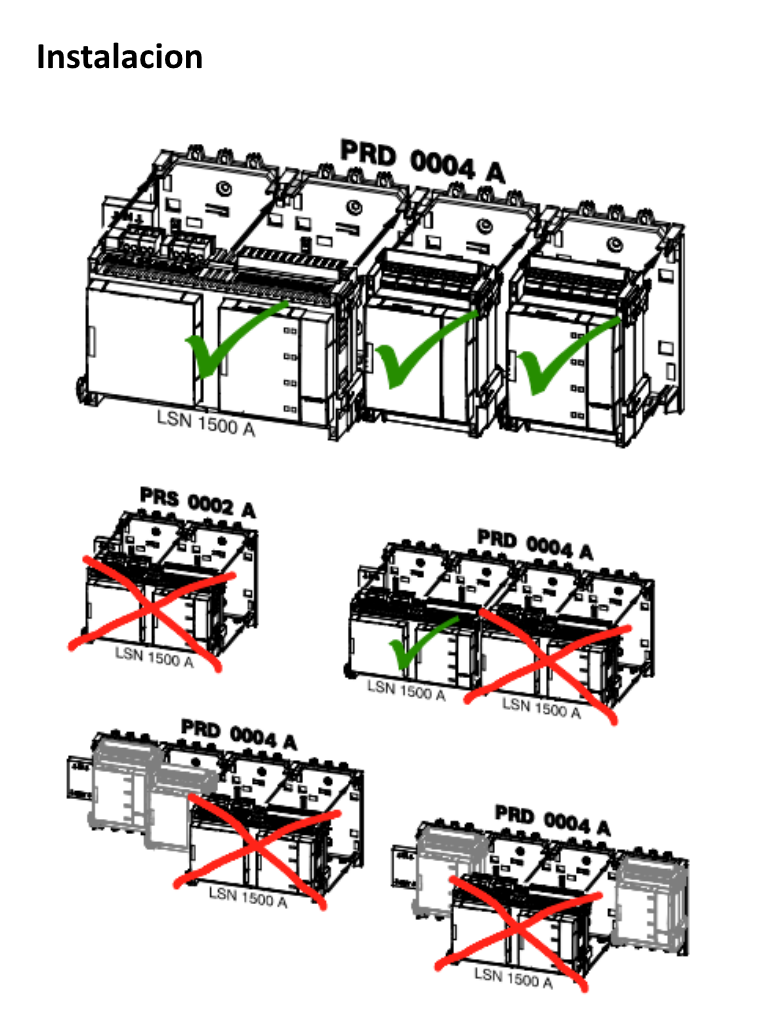 Instalacion

PRD 0004 A

LSN 1500 A

PRS 0002 A

LSN 1500 A

PRD 0004 A

LSN 1500 A

LSN 1500 A

PRD 0004 A

LSN 1500 A

PRD 0004 A

LSN 1500 A