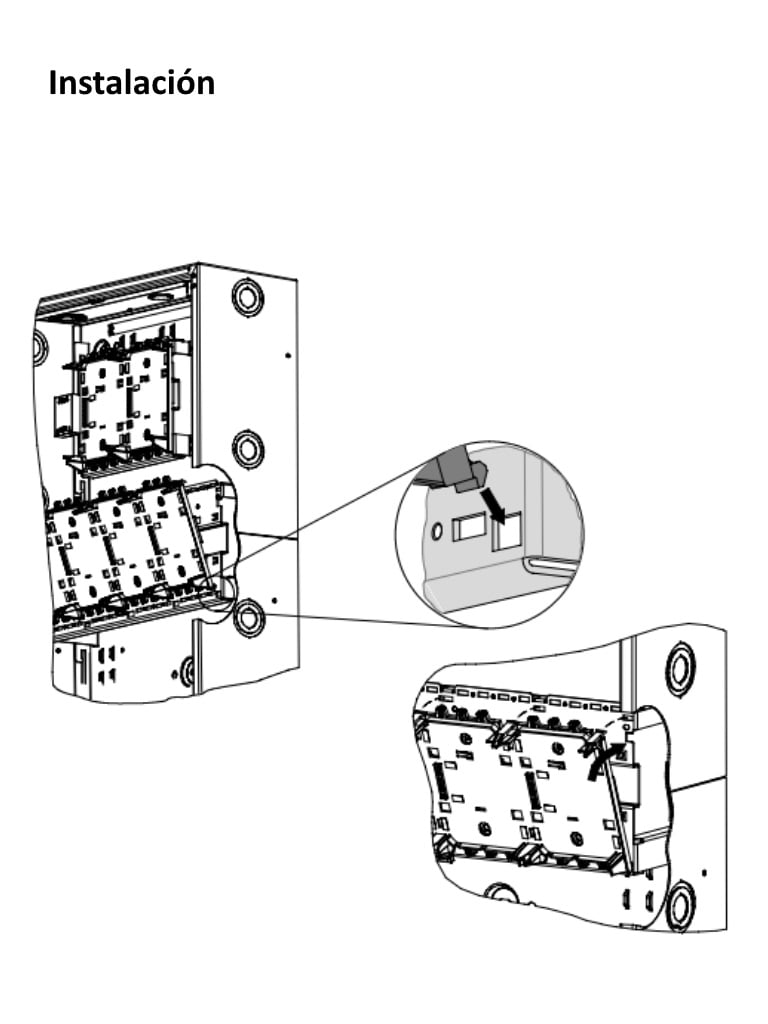 Instalación