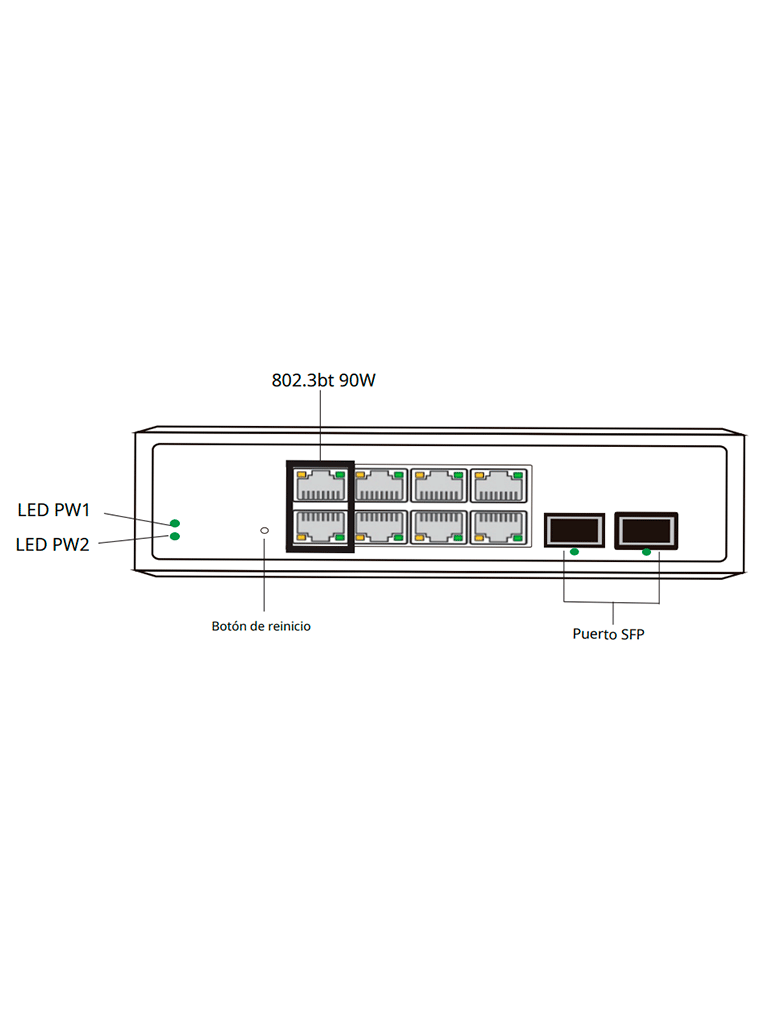 802.3bt 90W

LED PW1

LED PW2

Botón de reinicio

Puerto SFP