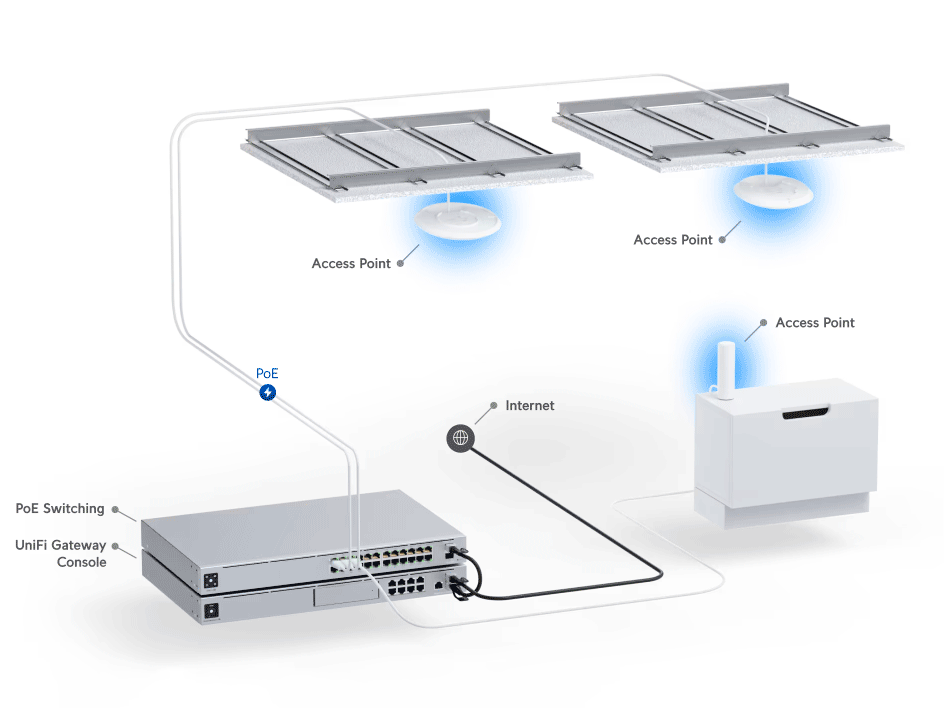 Access Point

Access Point

Access Point

PoE

Internet

PoE Switching

UniFi Gateway Console