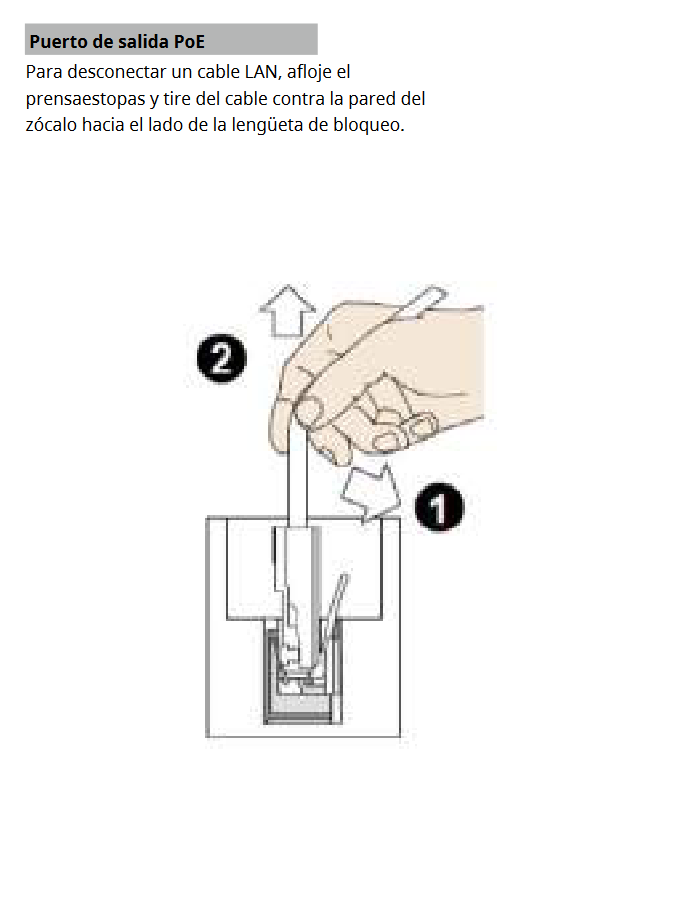 Puerto de salida PoE

Para desconectar un cable LAN, afloje el prensaestopas y tire del cable contra la pared del zócalo hacia el lado de la lengüeta de bloqueo.

2

1