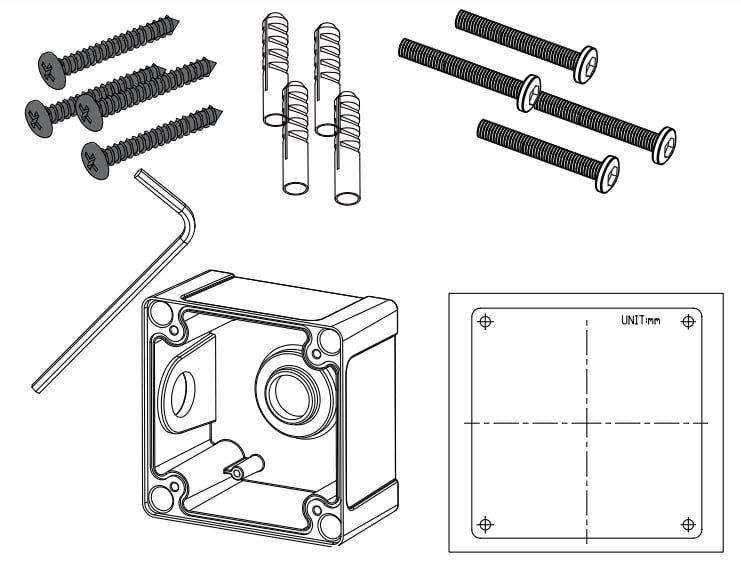 UNIT:mm